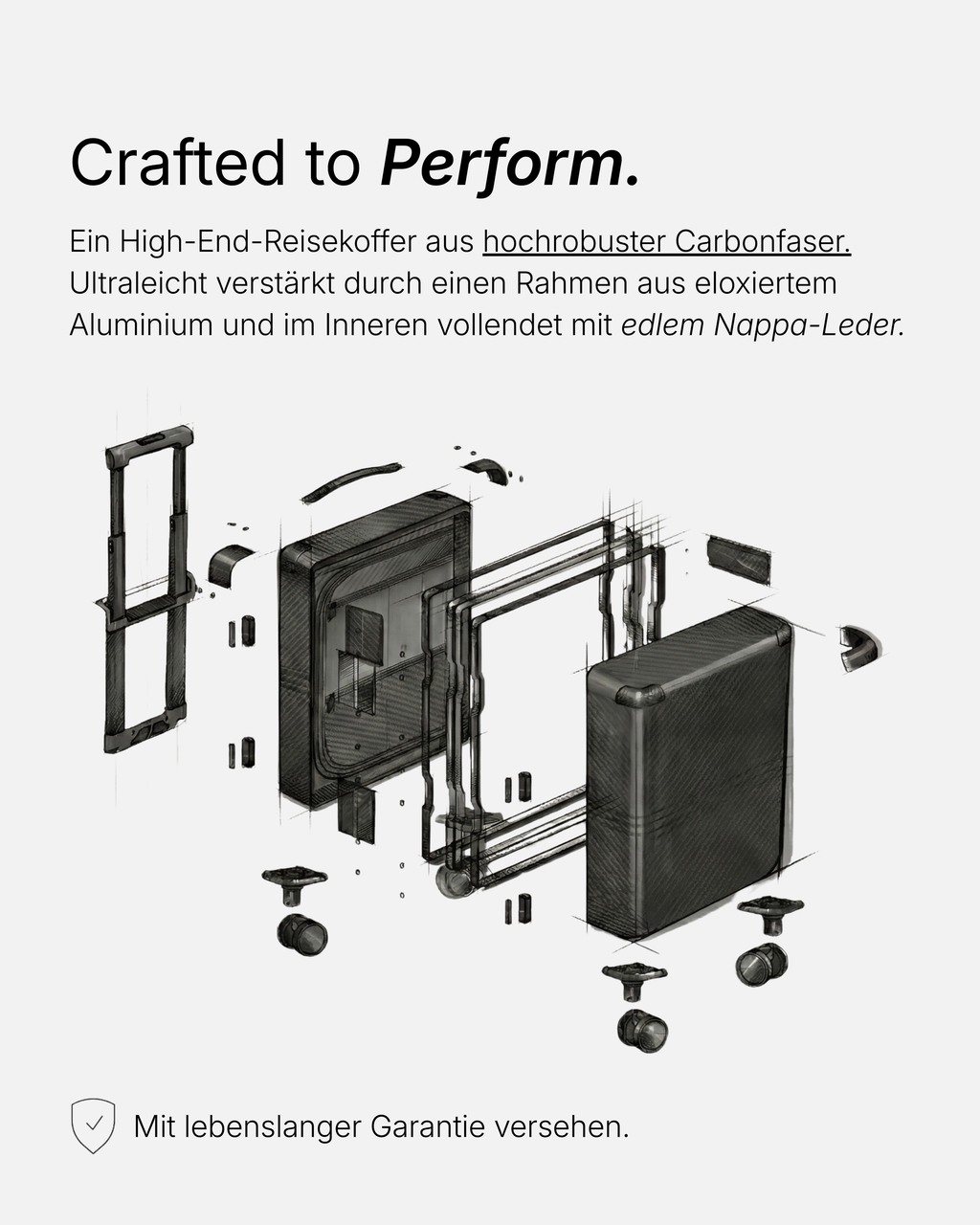 Crafted to Perform.

Ein High-End-Reisekoffer aus hochrobuster Carbonfaser. Ultraleicht verstärkt durch einen Rahmen aus eloxiertem Aluminium und im Inneren vollendet mit edlem Nappa-Leder.

Mit lebenslanger Garantie versehen.